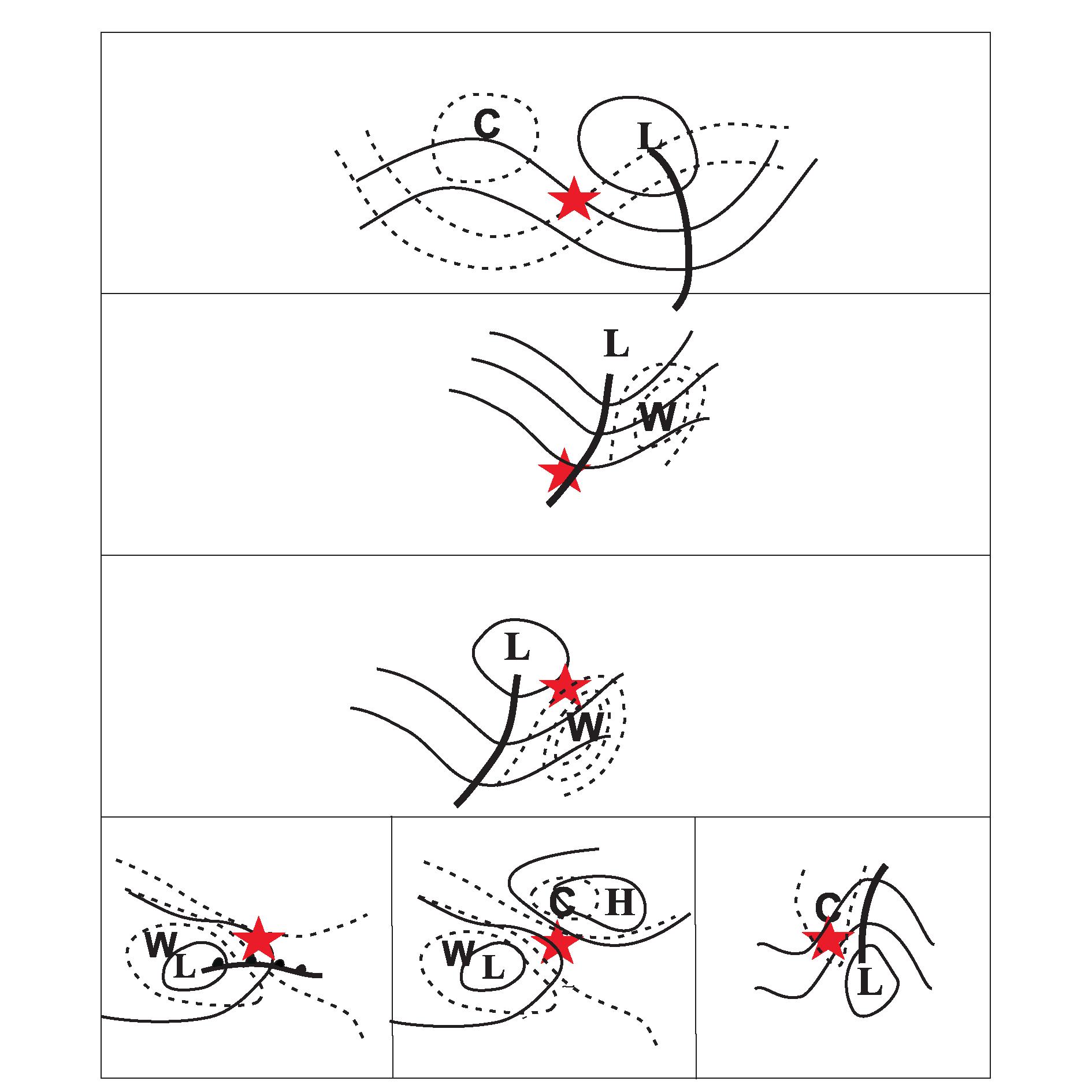 C
L

L
W

L
W

W
L

C
H
W
L

C
L